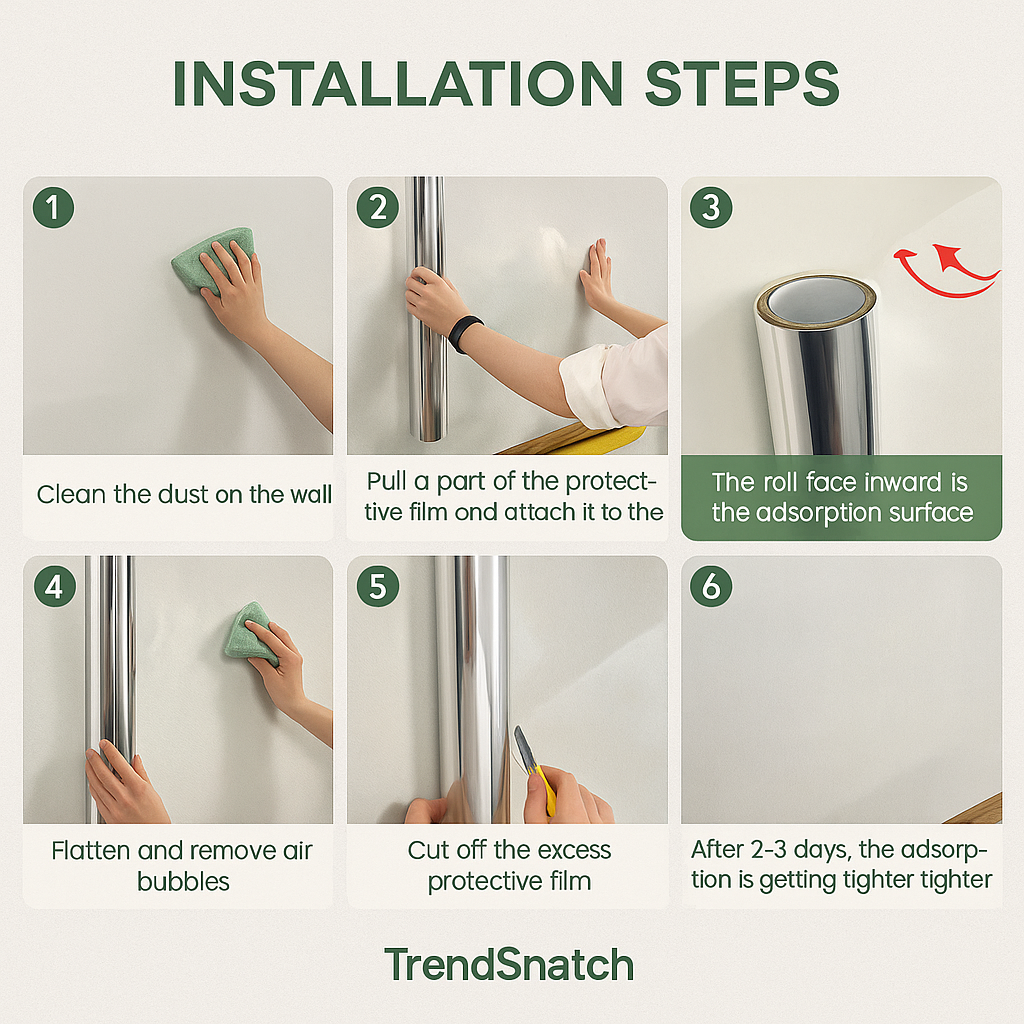 INSTALLATION STEPS

1

Clean the dust on the wall

2

Pull a part of the protective film ond attach it to the

3

The roll face inward is the adsorption surface

4

Flatten and remove air bubbles

5

Cut off the excess protective film

6

After 2-3 days, the adsorption is getting tighter tighter

TrendSnatch